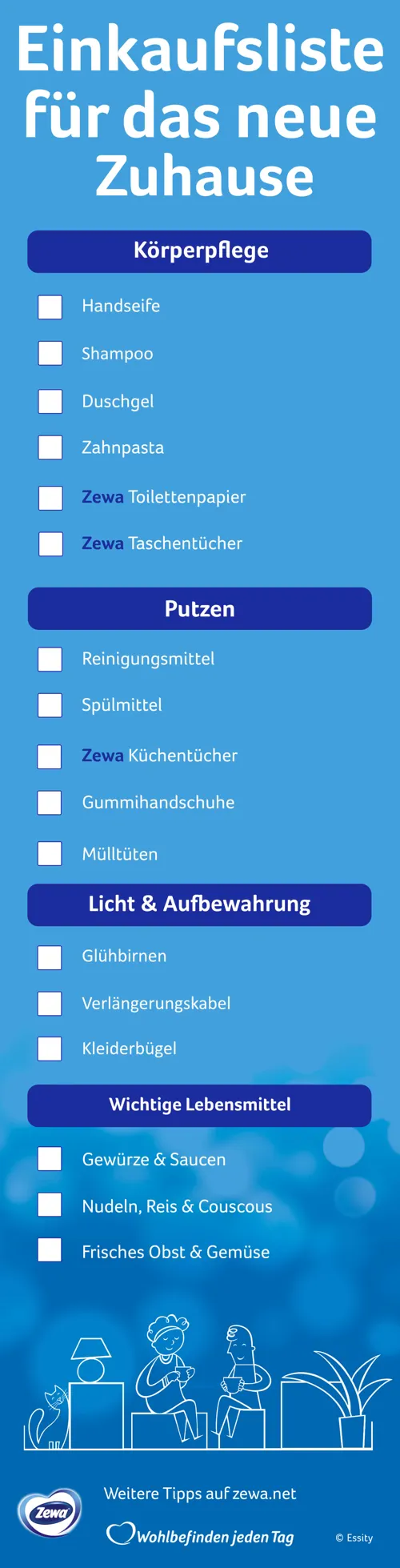 Einkaufsliste für das neue Zuhause

Körperpflege

Handseife

Shampoo

Duschgel

Zahnpasta

Zewa Toilettenpapier

Zewa Taschentücher

Putzen

Reinigungsmittel

Spülmittel

Zewa Küchentücher

Gummihandschuhe

Mülltüten

Licht & Aufbewahrung

Glühbirnen

Verlängerungskabel

Kleiderbügel

Wichtige Lebensmittel

Gewürze & Saucen

Nudeln, Reis & Couscous

Frisches Obst & Gemüse

Zewa

Weitere Tipps auf zewa.net

Wohlbefinden jeden Tag

© Essity